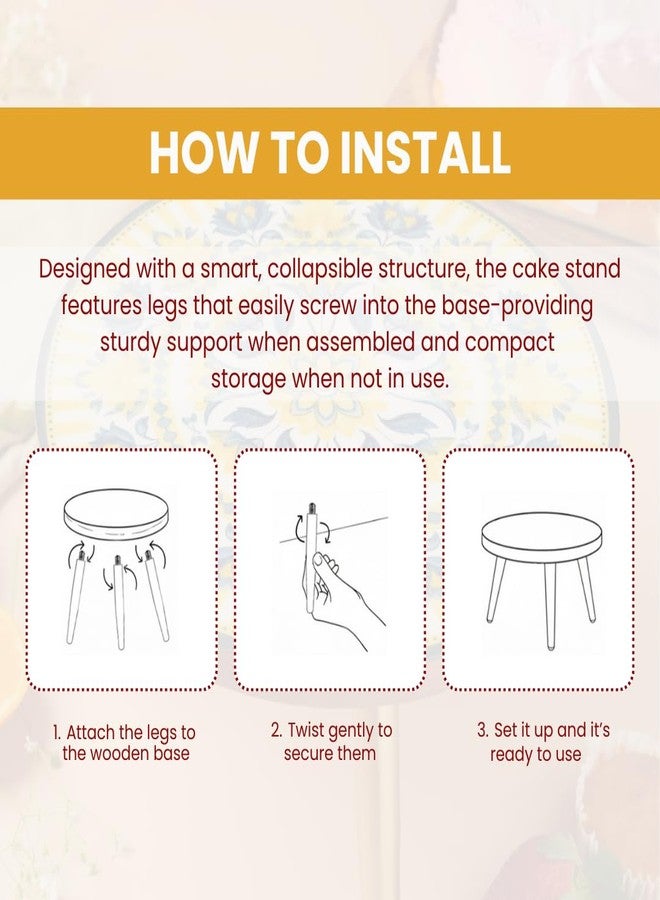 HOW TO INSTALL

Designed with a smart, collapsible structure, the cake stand features legs that easily screw into the base-providing sturdy support when assembled and compact storage when not in use.

1. Attach the legs to the wooden base

2. Twist gently to secure them

3. Set it up and it's ready to use